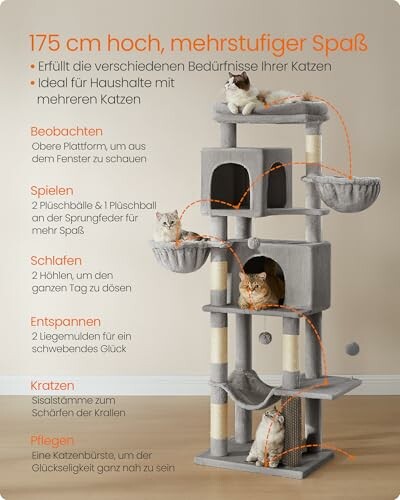 175 cm hoch, mehrstufiger Spaß

• Erfüllt die verschiedenen Bedürfnisse Ihrer Katzen
• Ideal für Haushalte mit mehreren Katzen

Beobachten
Obere Plattform, um aus dem Fenster zu schauen

Spielen
2 Plüschbälle & 1 Plüschball an der Sprungfeder für mehr Spaß

Schlafen
2 Höhlen, um den ganzen Tag zu dösen

Entspannen
2 Liegemulden für ein schwebendes Glück

Kratzen
Sisalstämme zum Schärfen der Krallen

Pflegen
Eine Katzenbürste, um der Glückseligkeit ganz nah zu sein